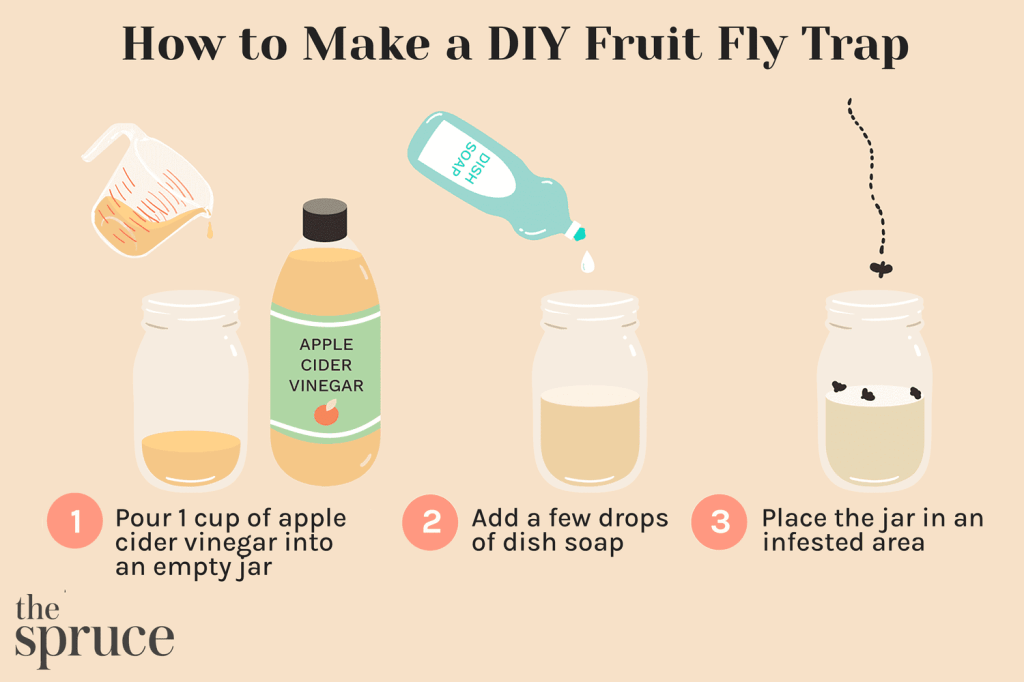 How to Make a DIY Fruit Fly Trap

DISH SOAP

APPLE CIDER VINEGAR

1 Pour 1 cup of apple cider vinegar into an empty jar

2 Add a few drops of dish soap

3 Place the jar in an infested area

the spruce